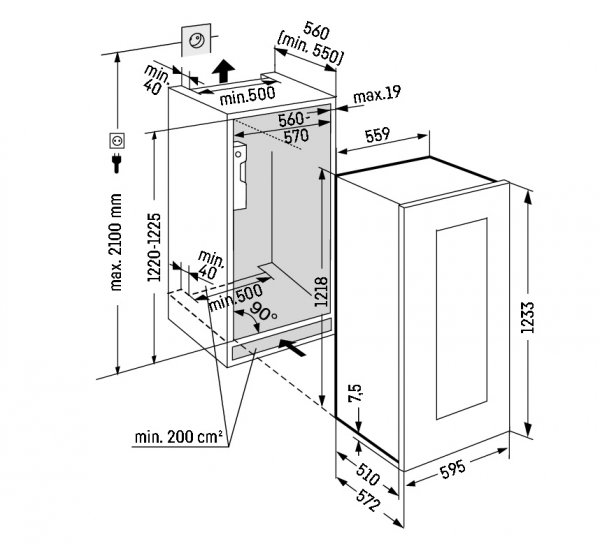 560
(min. 550)
min. 40
min.500
max.19
560-570
559
max. 2100 mm
1220-1225
min. 40
min.500
90°
1218
1233
7,5
min. 200 cm²
510
572
595