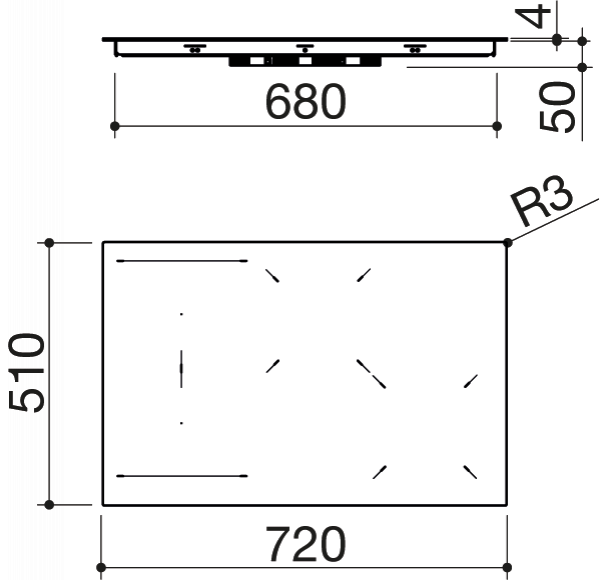 4
680
50
R3
510
720