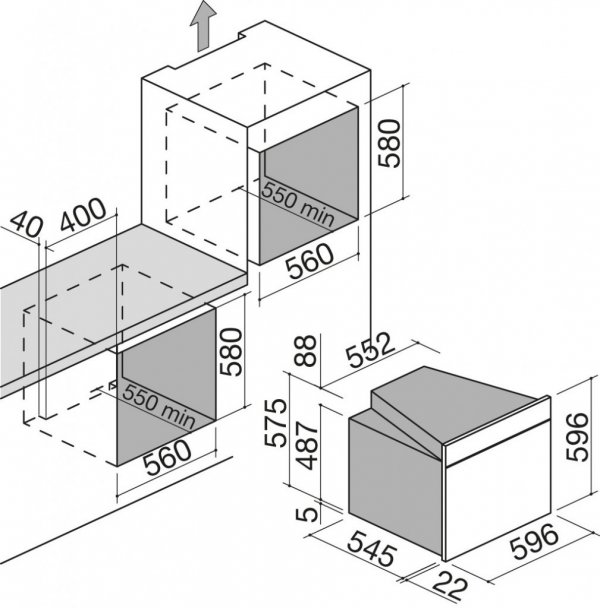 580
550 min
560
40
400
580
550 min
560
88
552
575
487
596
5
545
596
22