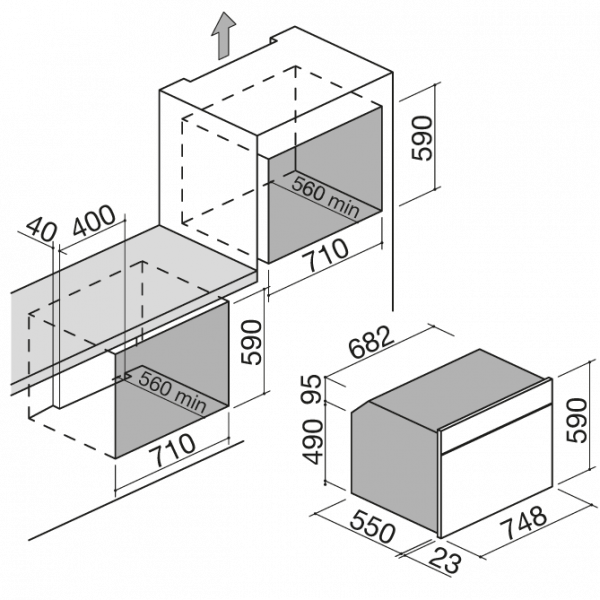 590
560 min
710
40
400
590
560 min
710
682
95
490
590
550
748
23