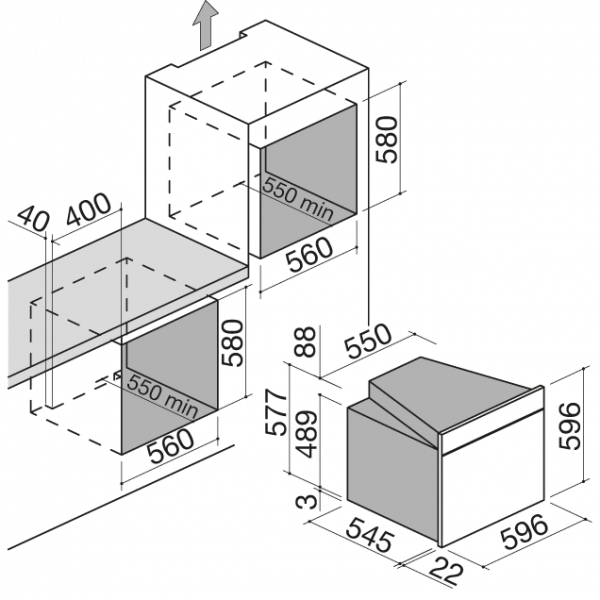 580
550 min
560
40
400
580
550 min
560
88
550
577
489
596
3
545
596
22