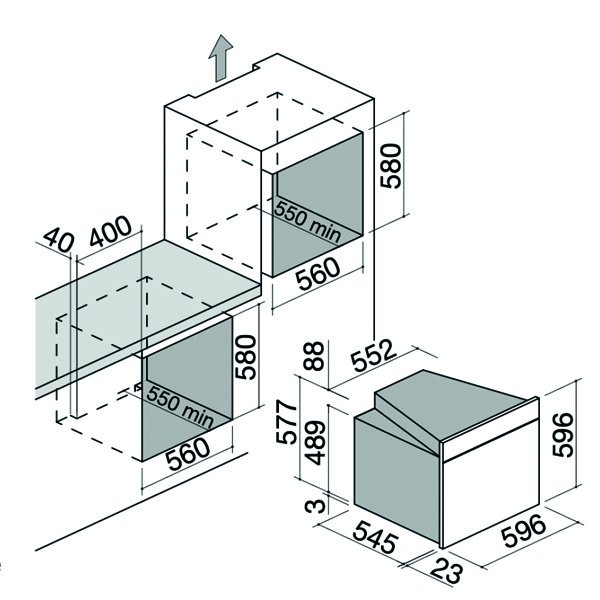 580
550 min
560
40
400
580
550 min
560
88
552
577
489
3
596
545
596
23