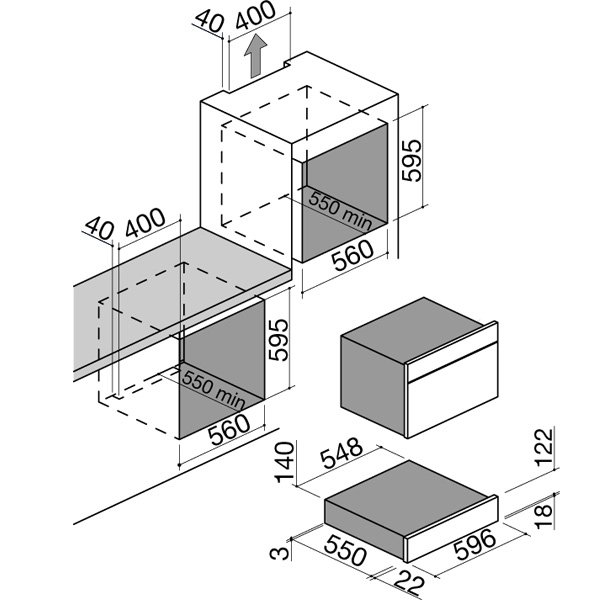 40
400
595
550 min
560
40
400
595
550 min
560
140
548
122
18
3
550
596
22